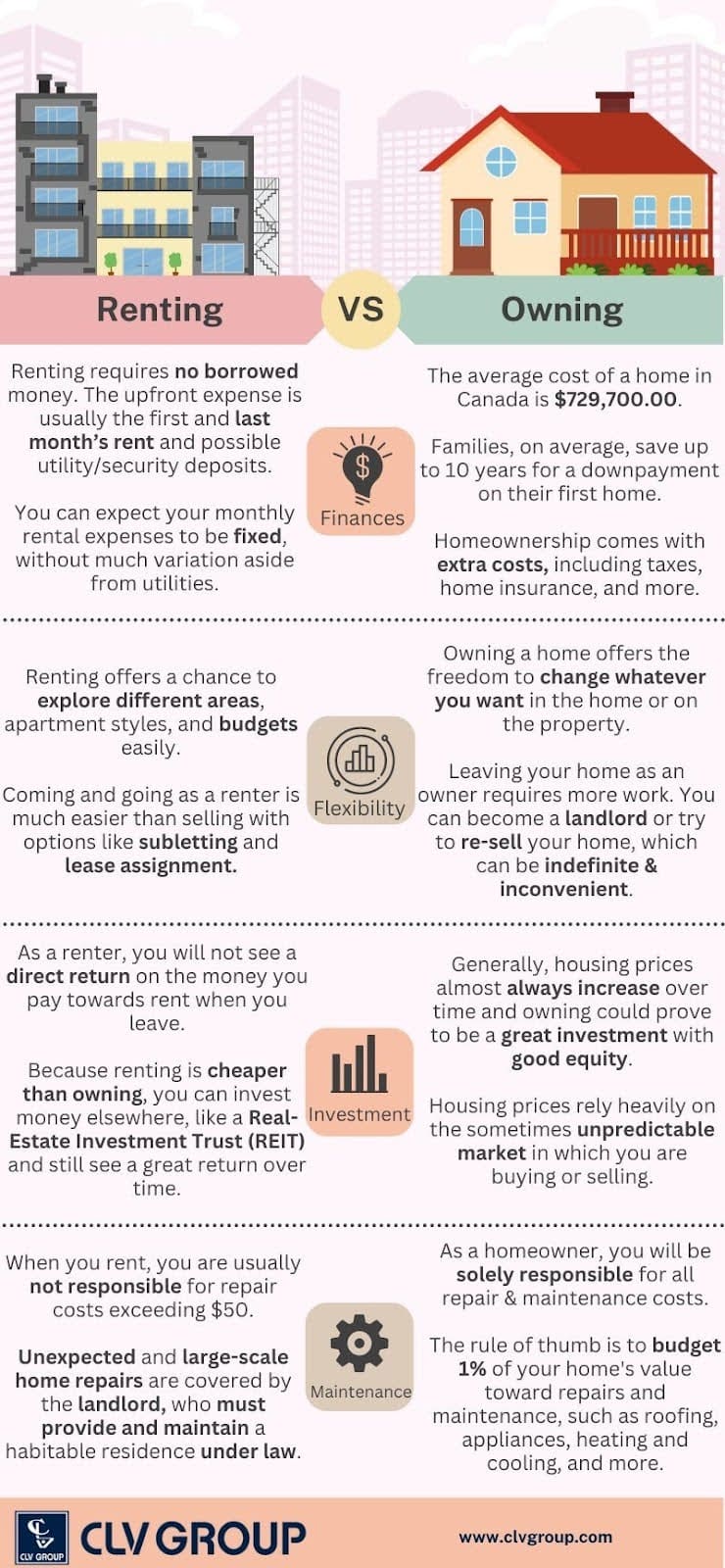 Renting VS Owning

Renting requires no borrowed money. The upfront expense is usually the first and last month's rent and possible utility/security deposits.

You can expect your monthly rental expenses to be fixed, without much variation aside from utilities.

Finances

The average cost of a home in Canada is $729,700.00.

Families, on average, save up to 10 years for a downpayment on their first home.

Homeownership comes with extra costs, including taxes, home insurance, and more.

Renting offers a chance to explore different areas, apartment styles, and budgets easily.

Coming and going as a renter is much easier than selling with options like subletting and lease assignment.

Flexibility

Owning a home offers the freedom to change whatever you want in the home or on the property.

Leaving your home as an owner requires more work. You can become a landlord or try to re-sell your home, which can be indefinite & inconvenient.

As a renter, you will not see a direct return on the money you pay towards rent when you leave.

Because renting is cheaper than owning, you can invest money elsewhere, like a Real-Estate Investment Trust (REIT) and still see a great return over time.

Investment

Generally, housing prices almost always increase over time and owning could prove to be a great investment with good equity.

Housing prices rely heavily on the sometimes unpredictable market in which you are buying or selling.

When you rent, you are usually not responsible for repair costs exceeding $50.

Unexpected and large-scale home repairs are covered by the landlord, who must provide and maintain a habitable residence under law.

Maintenance

As a homeowner, you will be solely responsible for all repair & maintenance costs.

The rule of thumb is to budget 1% of your home's value toward repairs and maintenance, such as roofing, appliances, heating and cooling, and more.

CLV GROUP CLV GROUP

www.clvgroup.com